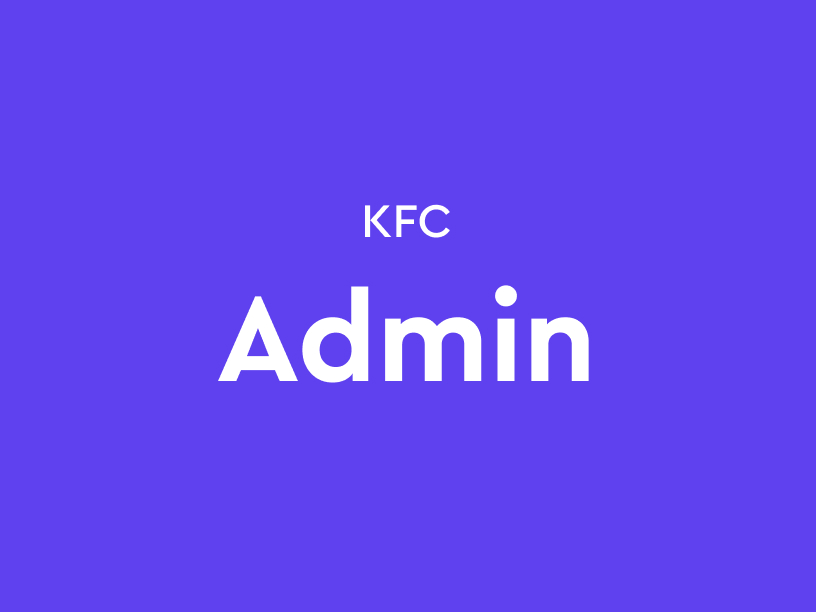 KFC

Admin